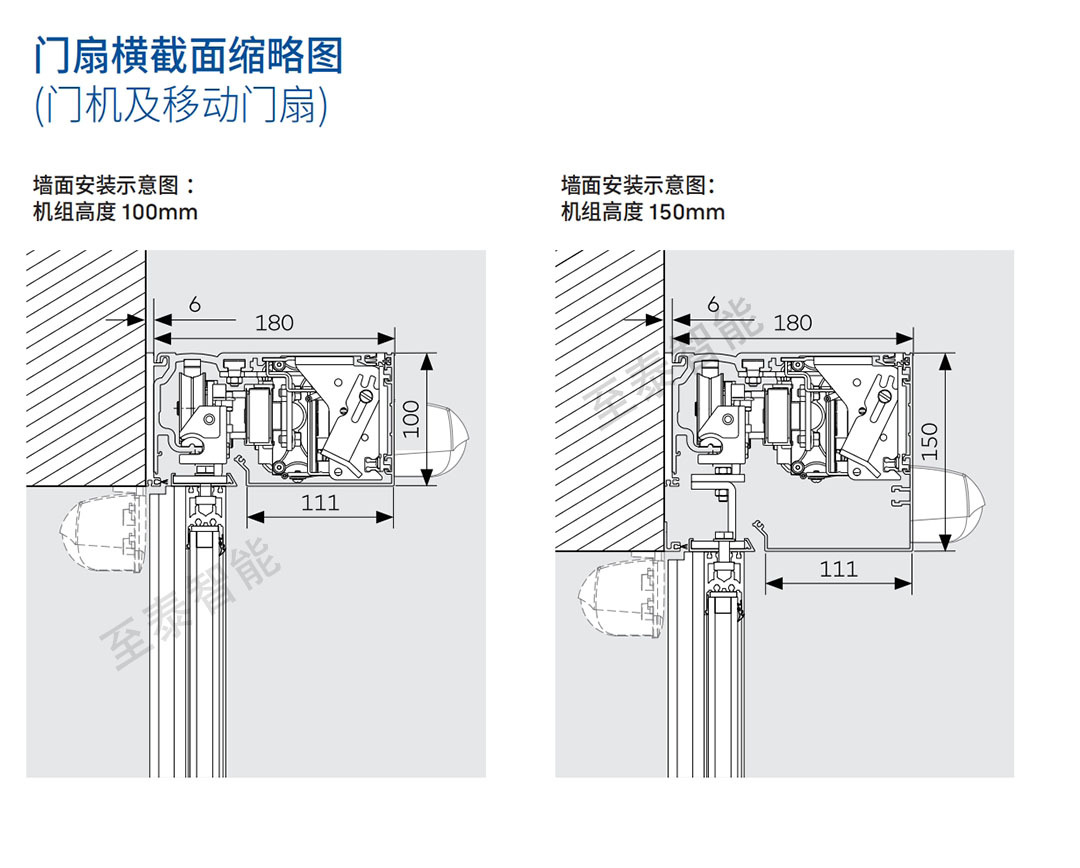 门扇横截面缩略图
(门机及移动门扇)

墙面安装示意图：
机组高度 100mm

6
180
100
111
至泰智能

墙面安装示意图：
机组高度 150mm

6
180
150
111
至泰智能